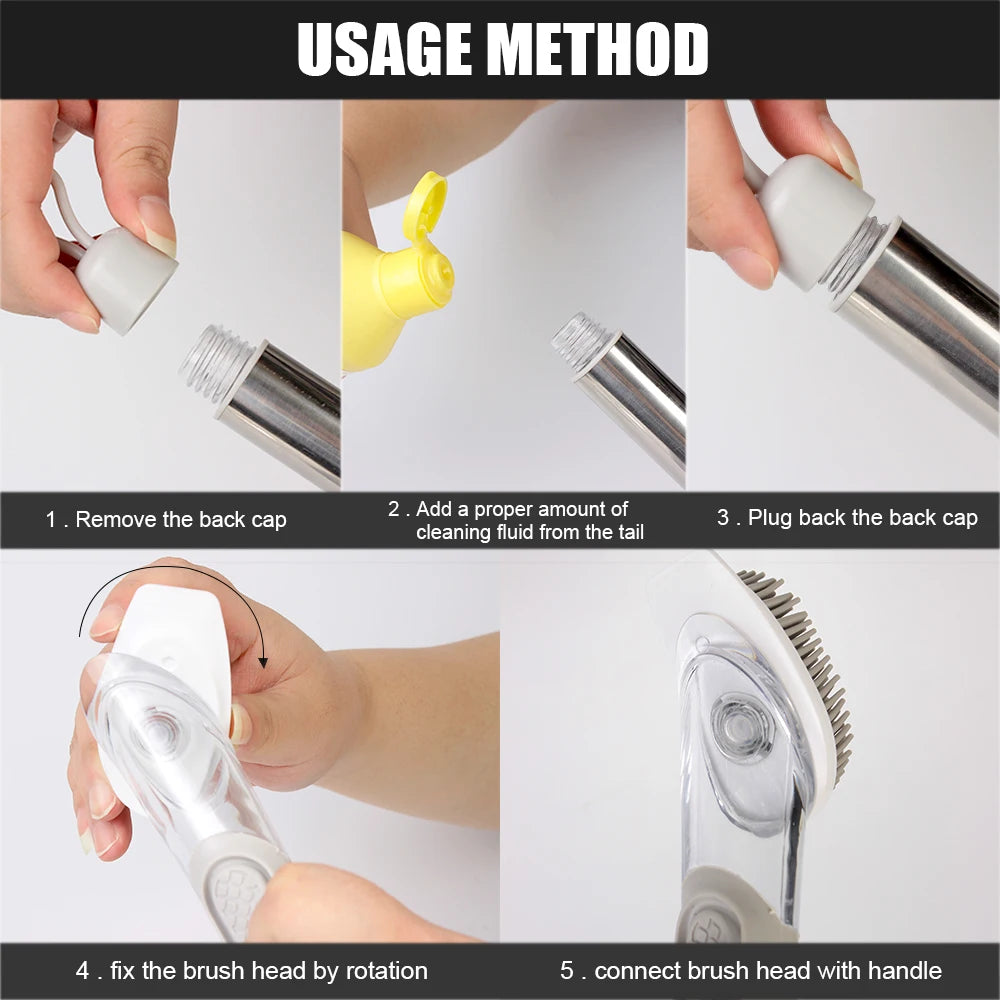 USAGE METHOD

1 . Remove the back cap

2 . Add a proper amount of cleaning fluid from the tail

3 . Plug back the back cap

4 . fix the brush head by rotation

5 . connect brush head with handle